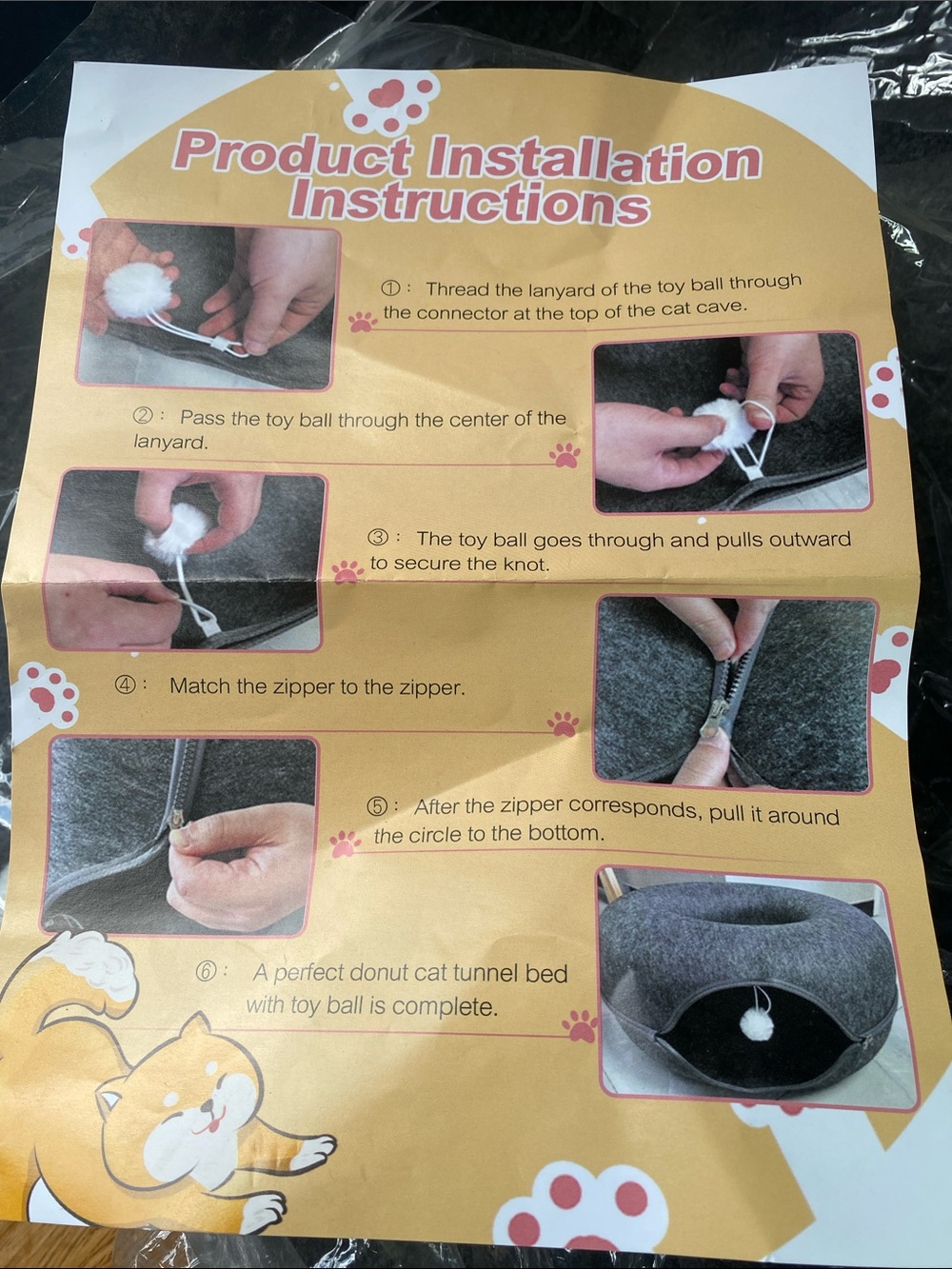 Product Installation Instructions

①: Thread the lanyard of the toy ball through the connector at the top of the cat cave.

②: Pass the toy ball through the center of the lanyard.

③: The toy ball goes through and pulls outward to secure the knot.

④: Match the zipper to the zipper.

⑤: After the zipper corresponds, pull it around the circle to the bottom.

⑥: A perfect donut cat tunnel bed with toy ball is complete.